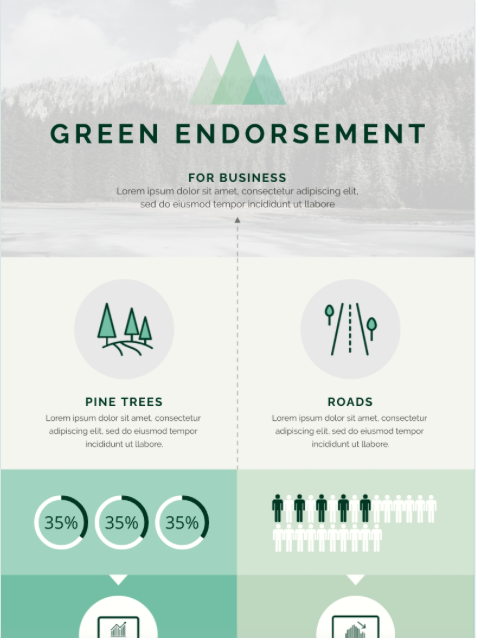 GREEN ENDORSEMENT

FOR BUSINESS
Lorem ipsum dolor sit amet, consectetur adipiscing elit, sed do eiusmod tempor incididunt ut llabore

PINE TREES
Lorem ipsum dolor sit amet, consectetur adipiscing elit, sed do eiusmod tempor incididunt ut llabore.

ROADS
Lorem ipsum dolor sit amet, consectetur adipiscing elit, sed do eiusmod tempor incididunt ut llabore.

35%
35%
35%