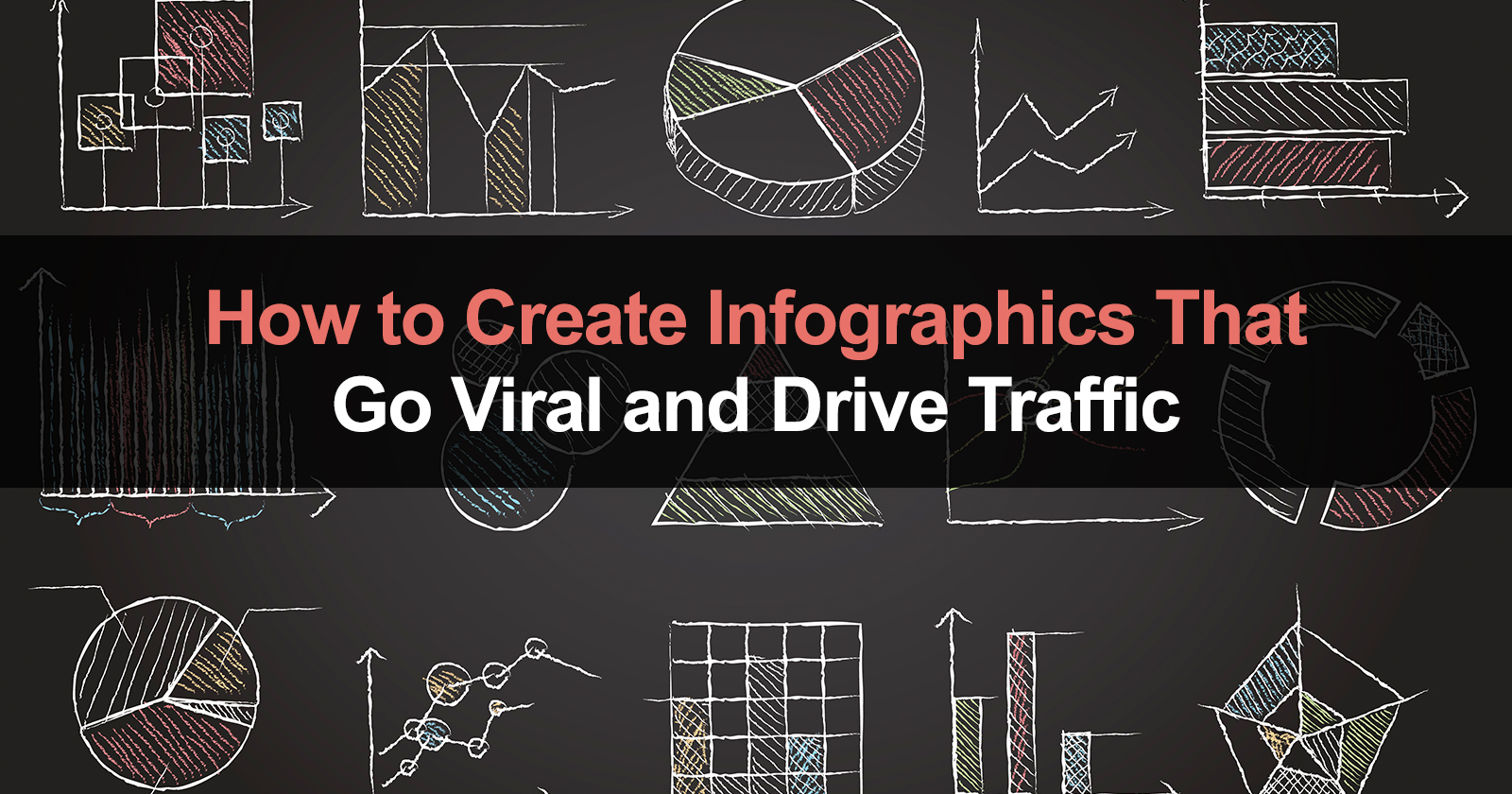 How to Create Infographics That
Go Viral and Drive Traffic