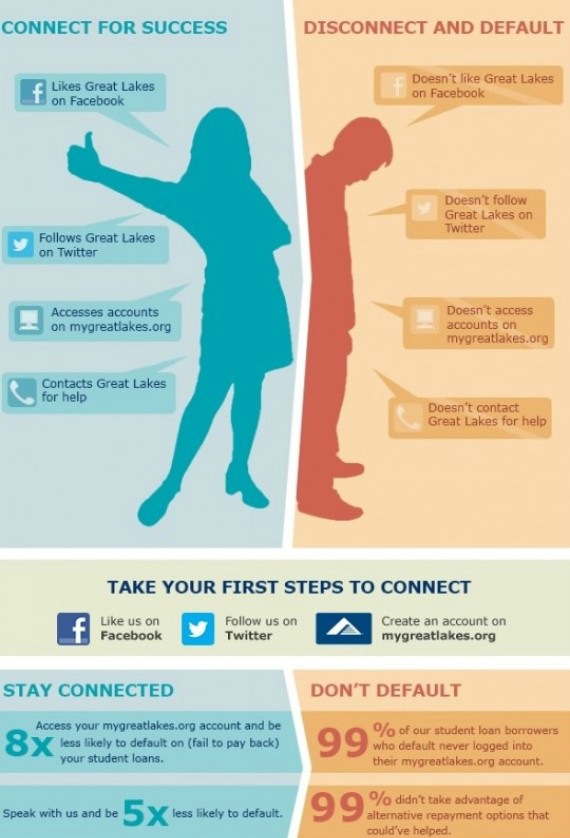 CONNECT FOR SUCCESS

Likes Great Lakes on Facebook

Follows Great Lakes on Twitter

Accesses accounts on mygreatlakes.org

Contacts Great Lakes for help

DISCONNECT AND DEFAULT

Doesn't like Great Lakes on Facebook

Doesn't follow Great Lakes on Twitter

Doesn't access accounts on mygreatlakes.org

Doesn't contact Great Lakes for help

TAKE YOUR FIRST STEPS TO CONNECT

Like us on Facebook

Follow us on Twitter

Create an account on mygreatlakes.org

STAY CONNECTED

Access your mygreatlakes.org account and be 8x less likely to default on (fail to pay back) your student loans.

Speak with us and be 5x less likely to default.

DON'T DEFAULT

99% of our student loan borrowers who default never logged into their mygreatlakes.org account.

99% didn't take advantage of alternative repayment options that could've helped.